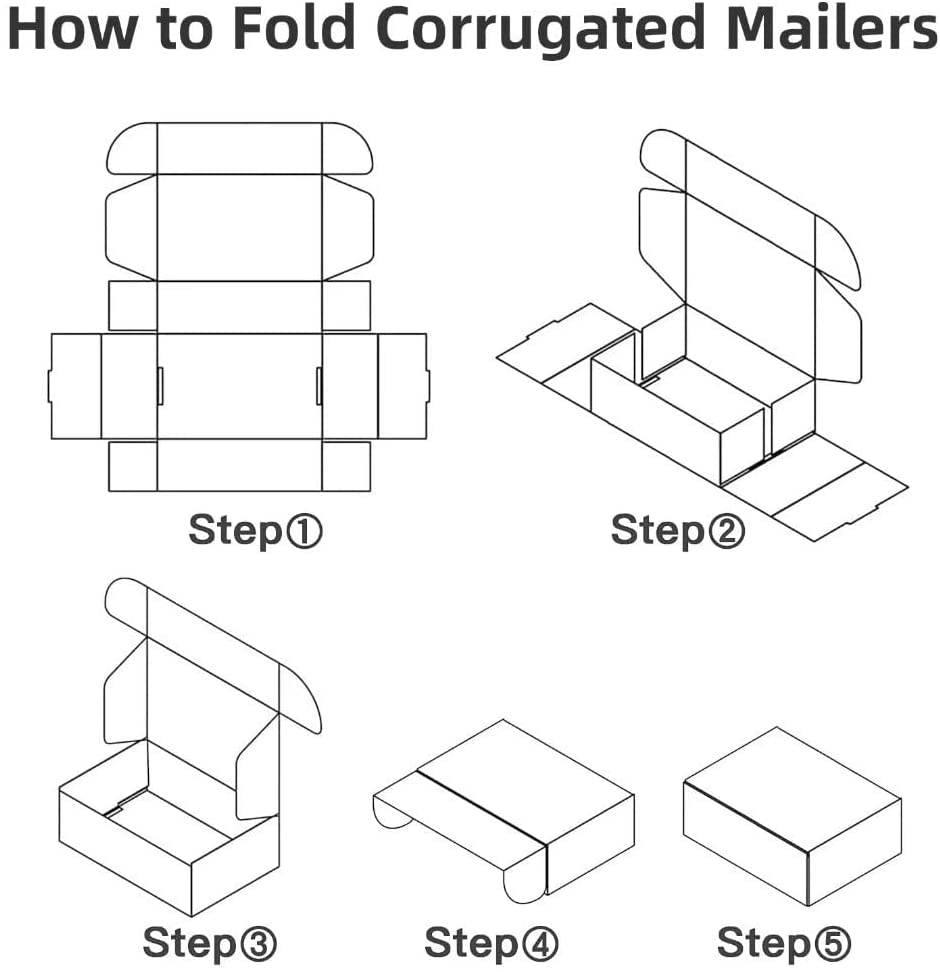 How to Fold Corrugated Mailers

Step①

Step②

Step③

Step④

Step⑤